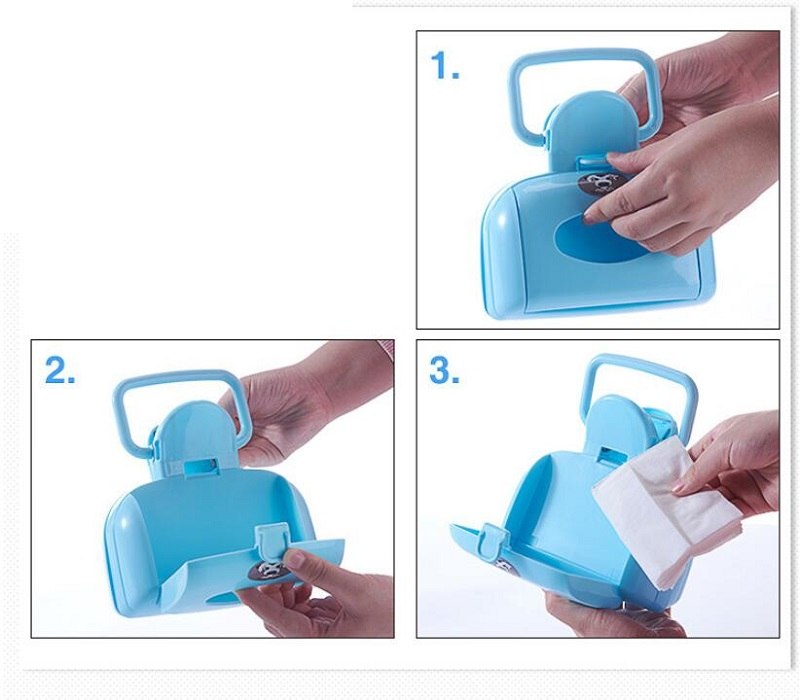 1.

2.

3.